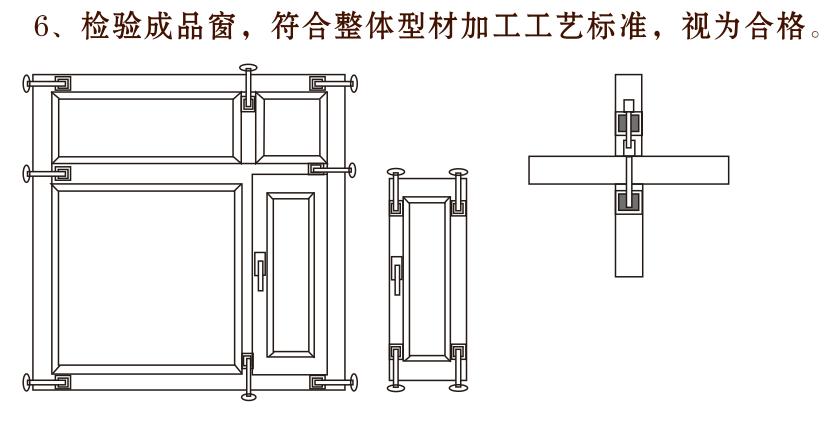 6、检验成品窗，符合整体型材加工工艺标准，视为合格。